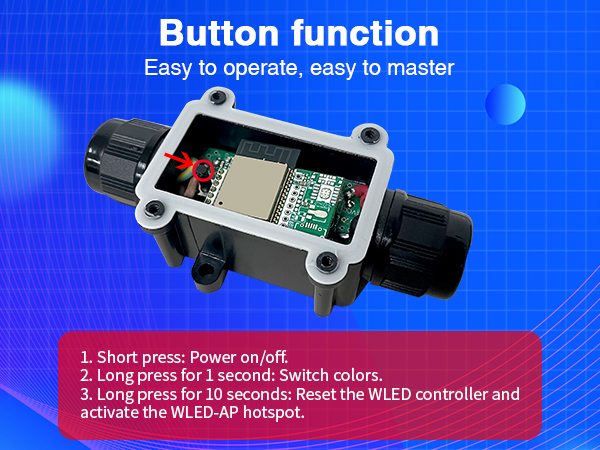 Button function
Easy to operate, easy to master

1. Short press: Power on/off.
2. Long press for 1 second: Switch colors.
3. Long press for 10 seconds: Reset the WLED controller and activate the WLED-AP hotspot.