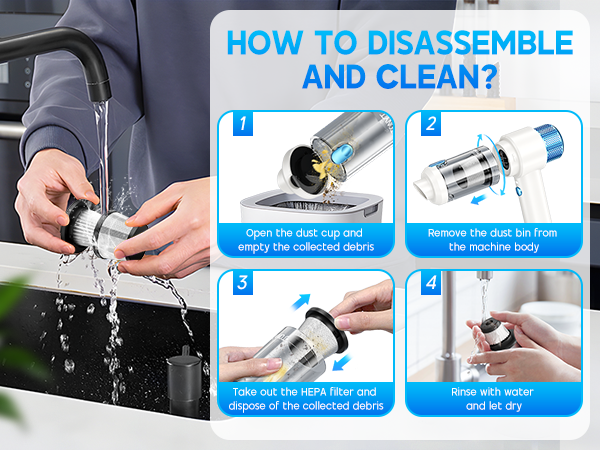 HOW TO DISASSEMBLE AND CLEAN?

1

Open the dust cup and empty the collected debris

2

Remove the dust bin from the machine body

3

Take out the HEPA filter and dispose of the collected debris

4

Rinse with water and let dry