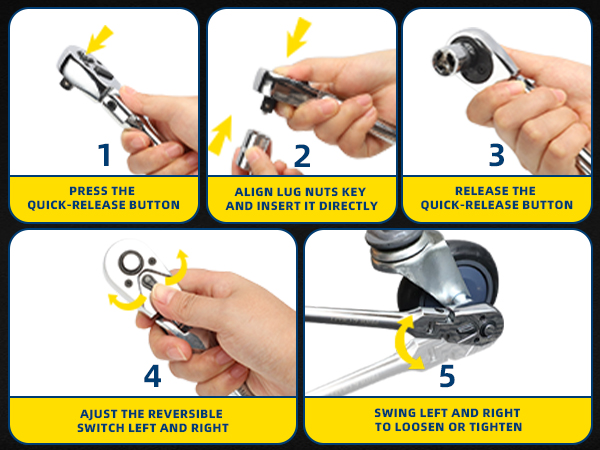 1

PRESS THE QUICK-RELEASE BUTTON

2

ALIGN LUG NUTS KEY AND INSERT IT DIRECTLY

3

RELEASE THE QUICK-RELEASE BUTTON

4

AJUST THE REVERSIBLE SWITCH LEFT AND RIGHT

5

SWING LEFT AND RIGHT TO LOOSEN OR TIGHTEN