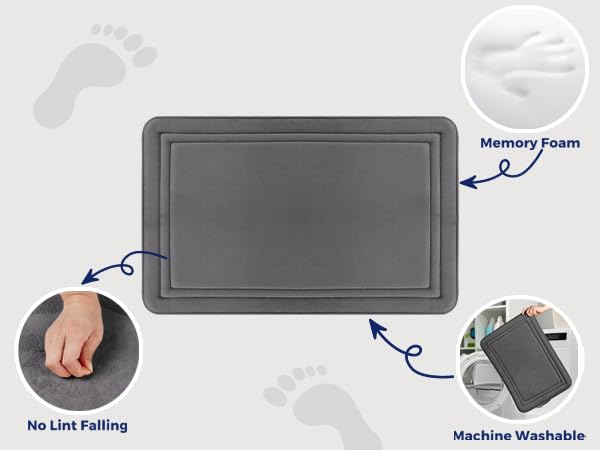 Memory Foam

No Lint Falling

Machine Washable