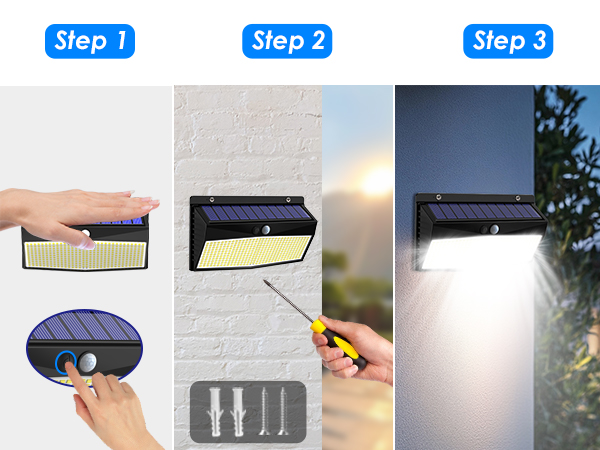 Step 1

Step 2

Step 3