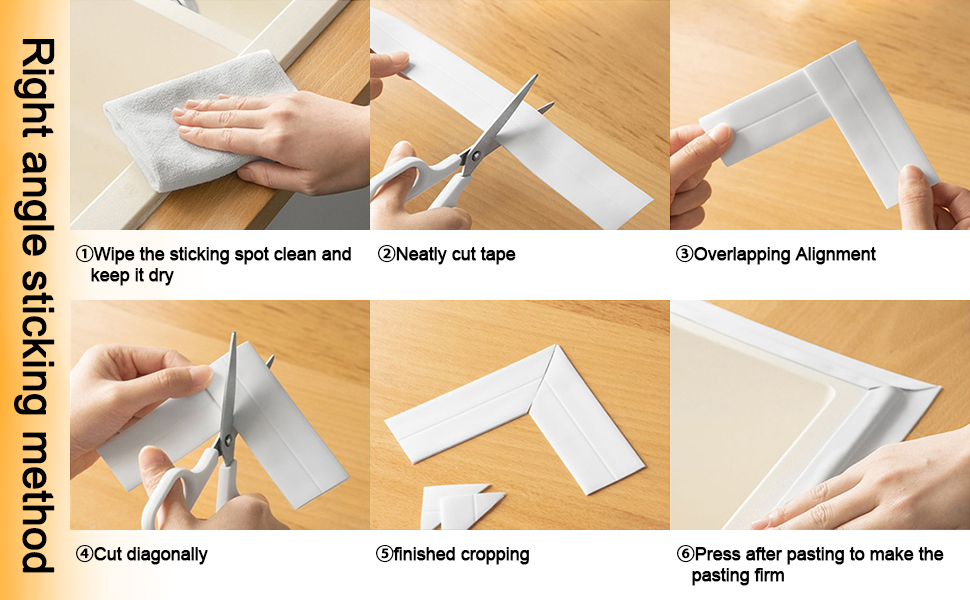 Right angle sticking method

①Wipe the sticking spot clean and keep it dry

②Neatly cut tape

③Overlapping Alignment

④Cut diagonally

⑤finished cropping

⑥Press after pasting to make the pasting firm