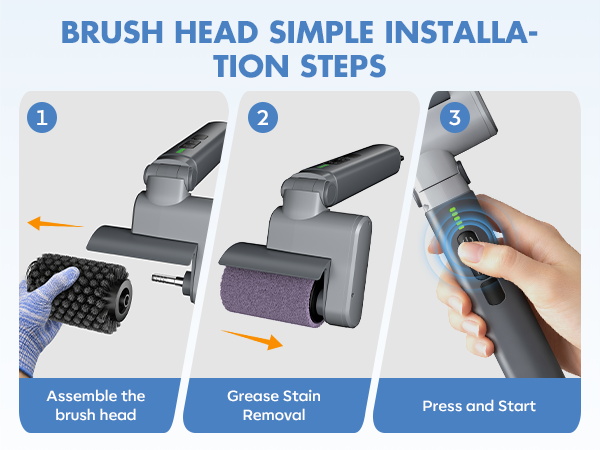 BRUSH HEAD SIMPLE INSTALLATION STEPS

1

Assemble the brush head

2

Grease Stain Removal

3

Press and Start