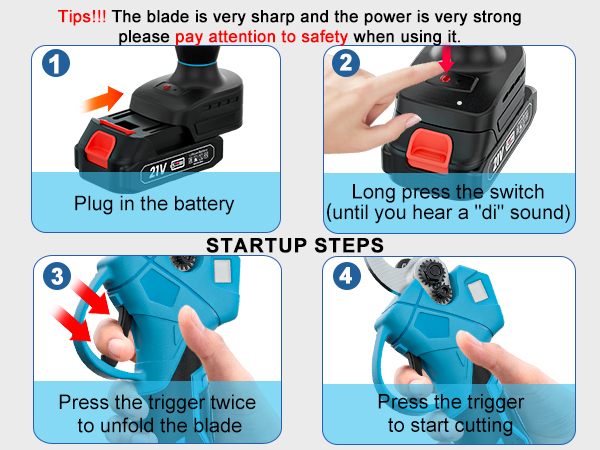 Tips!!! The blade is very sharp and the power is very strong please pay attention to safety when using it.

1

21V

Plug in the battery

2

21V

Long press the switch (until you hear a "di" sound)

STARTUP STEPS

3

Press the trigger twice to unfold the blade

4

Press the trigger to start cutting