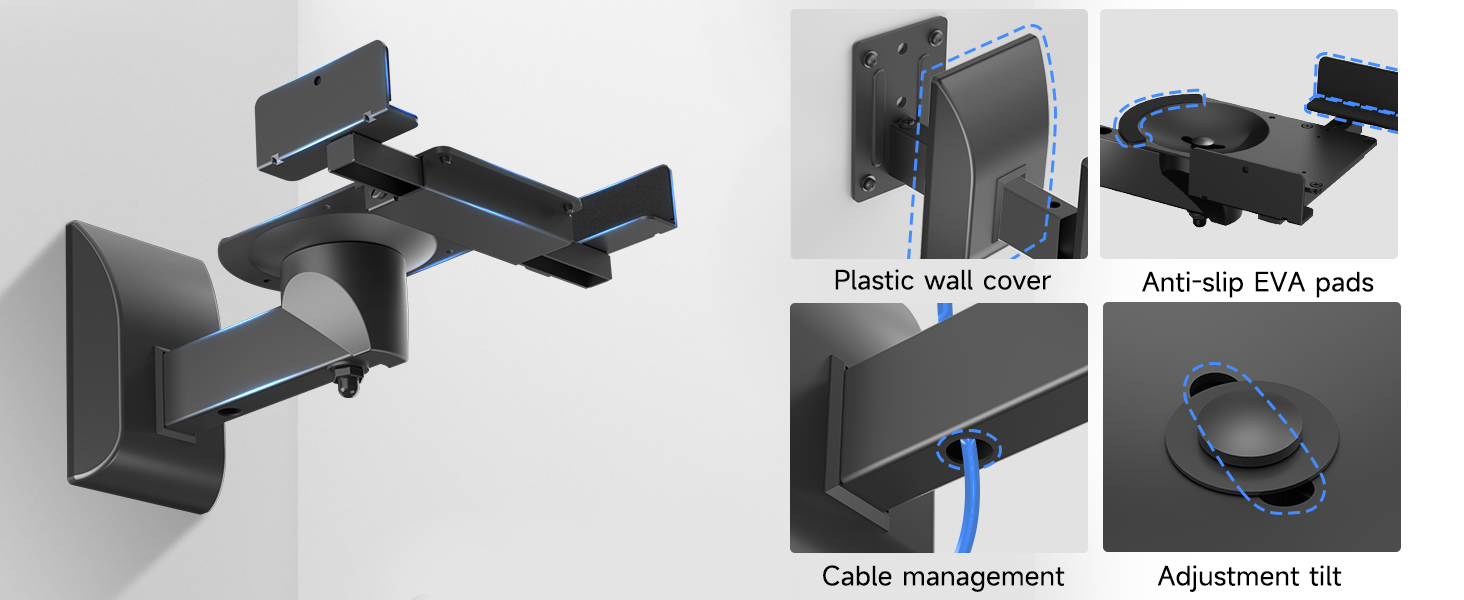 Plastic wall cover
Anti-slip EVA pads
Cable management
Adjustment tilt