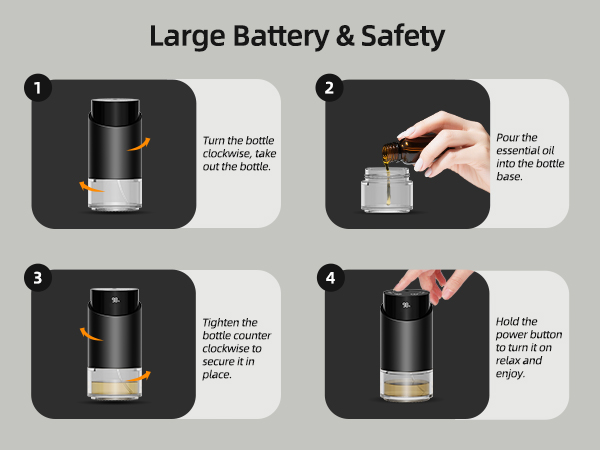 Large Battery & Safety

1

Turn the bottle clockwise, take out the bottle.

2

Pour the essential oil into the bottle base.

3

98

Tighten the bottle counter clockwise to secure it in place.

4

98

Hold the power button to turn it on relax and enjoy.