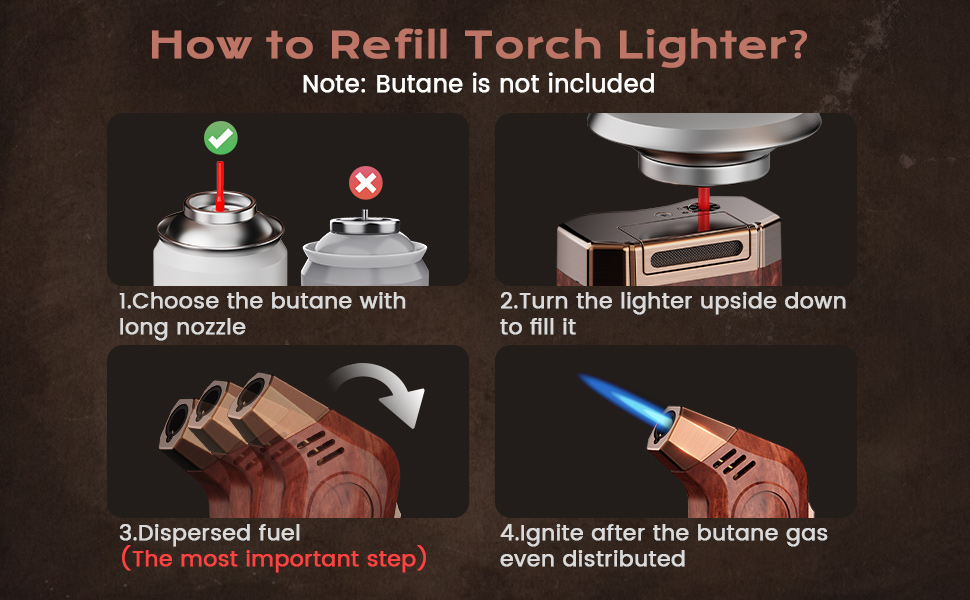 How to Refill Torch Lighter?
Note: Butane is not included

1.Choose the butane with long nozzle

2.Turn the lighter upside down to fill it

3.Dispersed fuel
(The most important step)

4.Ignite after the butane gas even distributed