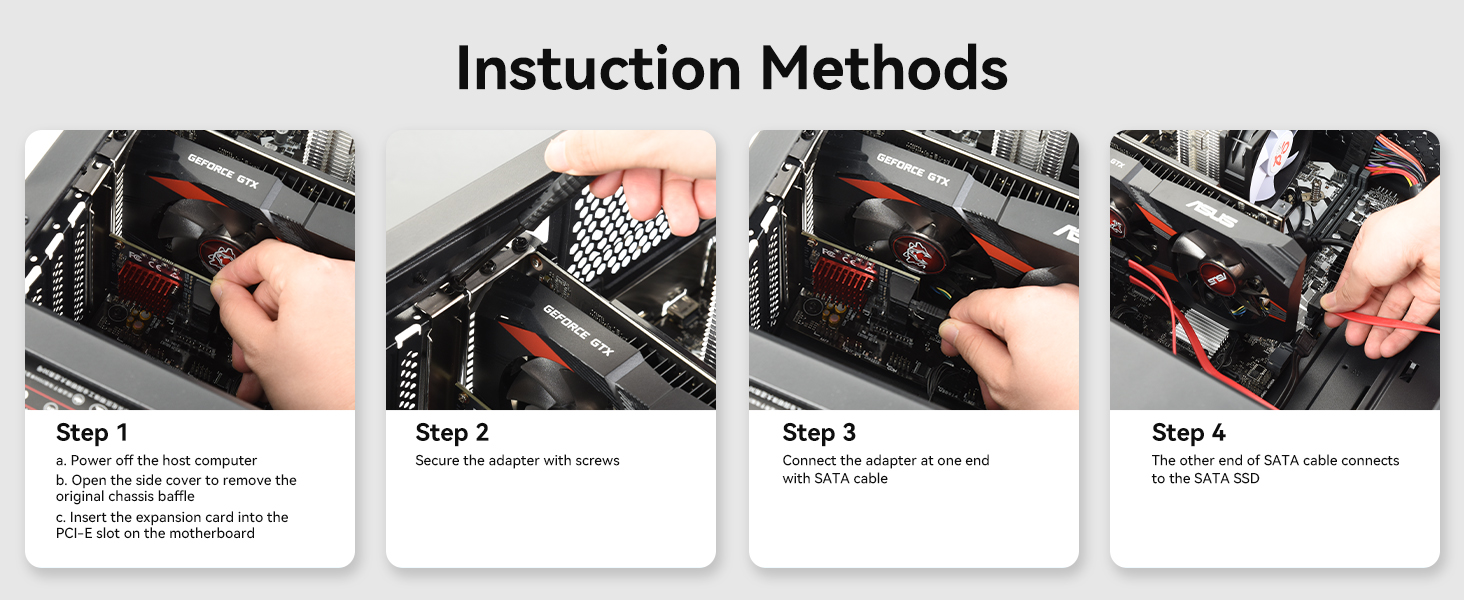 Instuction Methods

GEFORCE GTX

Step 1
a. Power off the host computer
b. Open the side cover to remove the original chassis baffle
c. Insert the expansion card into the PCI-E slot on the motherboard

GEFORCE GTX

Step 2
Secure the adapter with screws

GEFORCE GTX

Step 3
Connect the adapter at one end with SATA cable

ASUS

Step 4
The other end of SATA cable connects to the SATA SSD