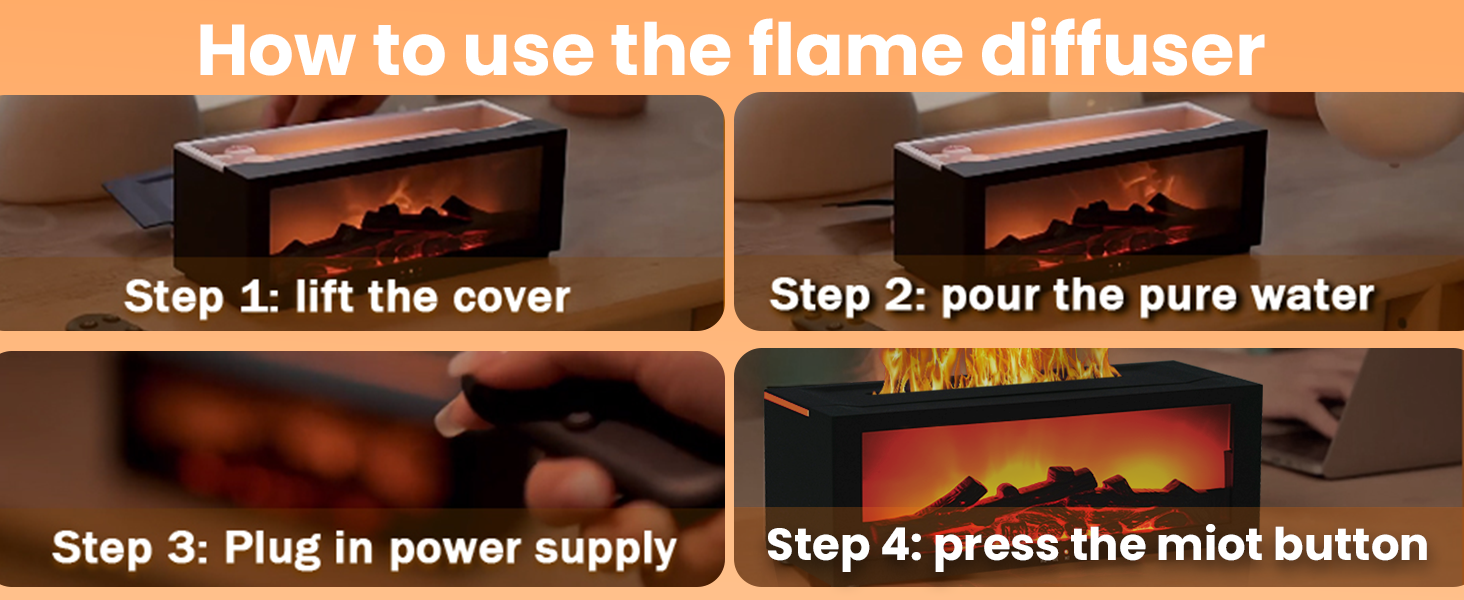 How to use the flame diffuser

Step 1: lift the cover

Step 2: pour the pure water

Step 3: Plug in power supply

Step 4: press the miot button