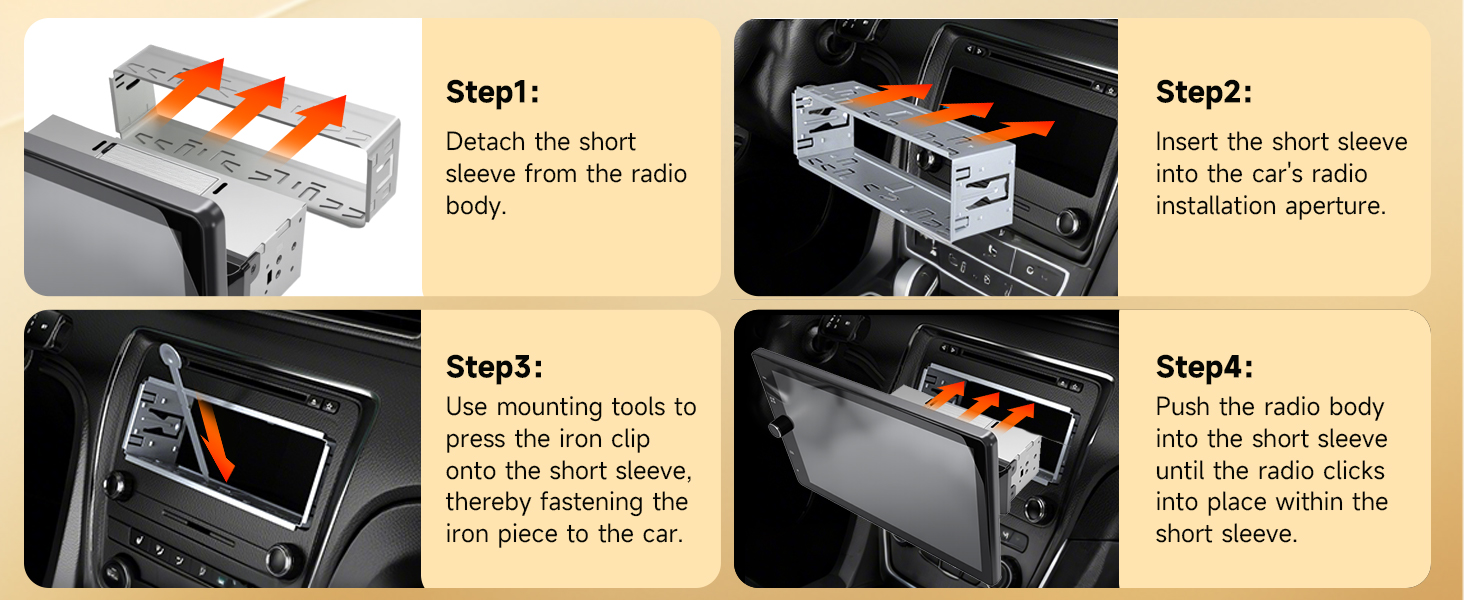 Step1:
Detach the short sleeve from the radio body.

Step2:
Insert the short sleeve into the car's radio installation aperture.

Step3:
Use mounting tools to press the iron clip onto the short sleeve, thereby fastening the iron piece to the car.

Step4:
Push the radio body into the short sleeve until the radio clicks into place within the short sleeve.