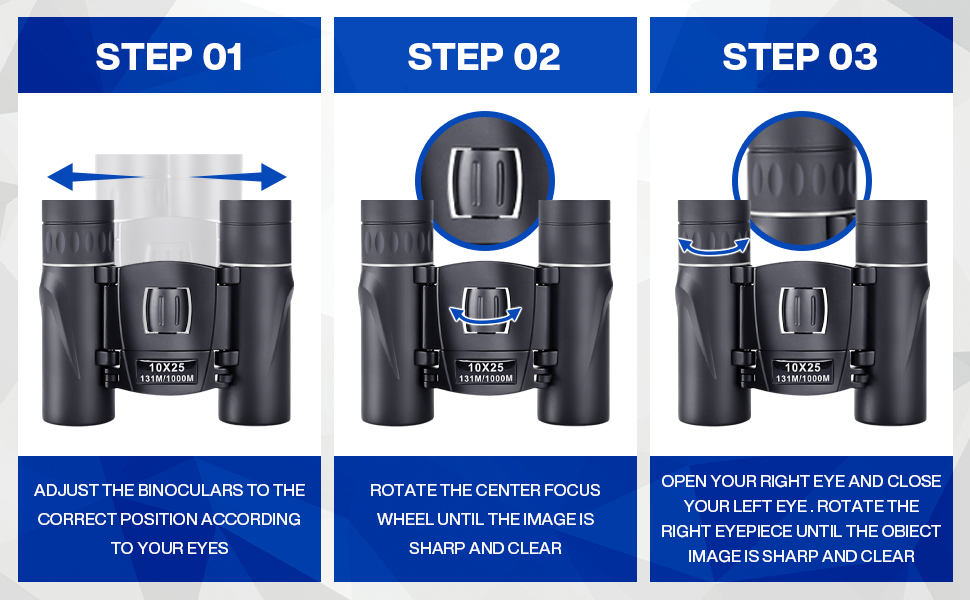 STEP 01

10X25
131M/1000M

ADJUST THE BINOCULARS TO THE CORRECT POSITION ACCORDING TO YOUR EYES

STEP 02

10X25
131M/1000M

ROTATE THE CENTER FOCUS WHEEL UNTIL THE IMAGE IS SHARP AND CLEAR

STEP 03

10X25
131M/1000M

OPEN YOUR RIGHT EYE AND CLOSE YOUR LEFT EYE . ROTATE THE RIGHT EYEPIECE UNTIL THE OBIECT IMAGE IS SHARP AND CLEAR