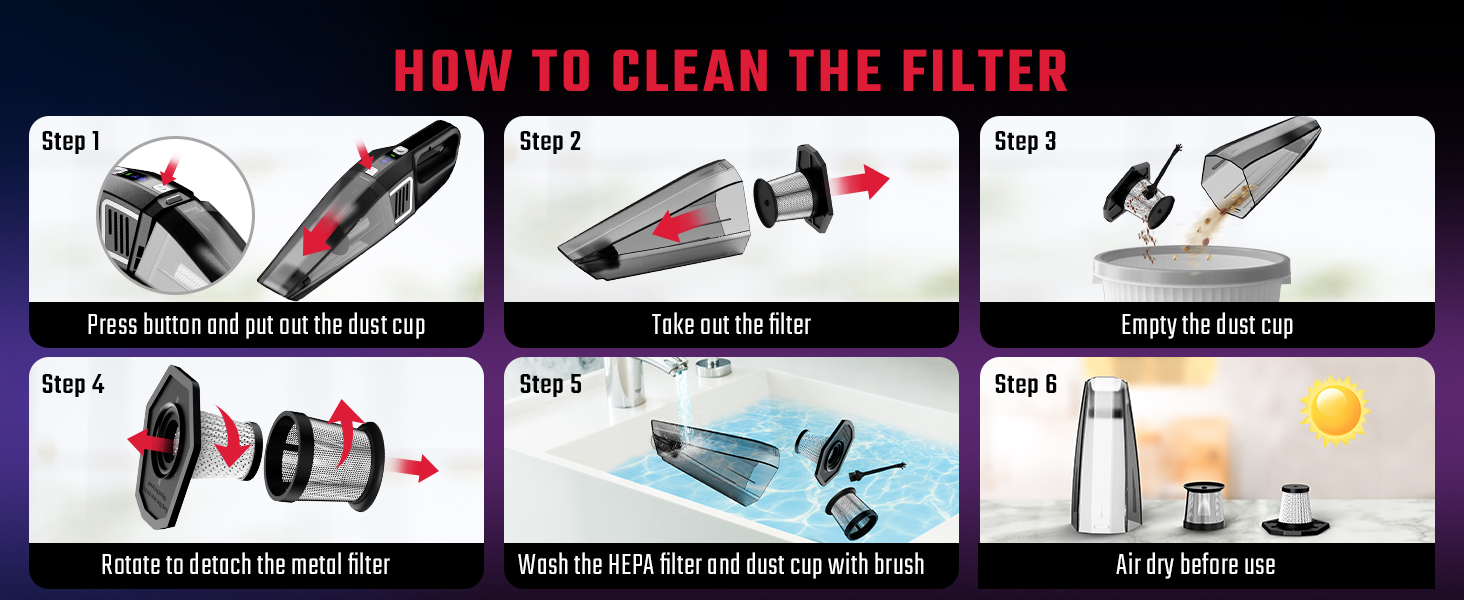 HOW TO CLEAN THE FILTER

Step 1
Press button and put out the dust cup

Step 2
Take out the filter

Step 3
Empty the dust cup

Step 4
Rotate to detach the metal filter

Step 5
Wash the HEPA filter and dust cup with brush

Step 6
Air dry before use