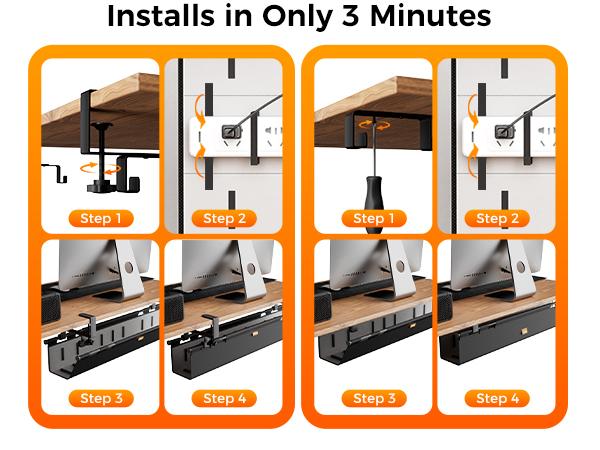 Installs in Only 3 Minutes

Step 1

Step 2

Step 3

Step 4

Step 1

Step 2

Step 3

Step 4