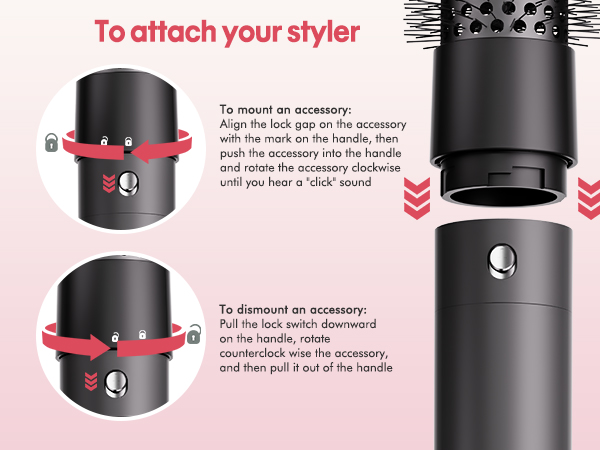 To attach your styler

To mount an accessory:
Align the lock gap on the accessory with the mark on the handle, then push the accessory into the handle and rotate the accessory clockwise until you hear a "click" sound

To dismount an accessory:
Pull the lock switch downward on the handle, rotate counterclock wise the accessory, and then pull it out of the handle