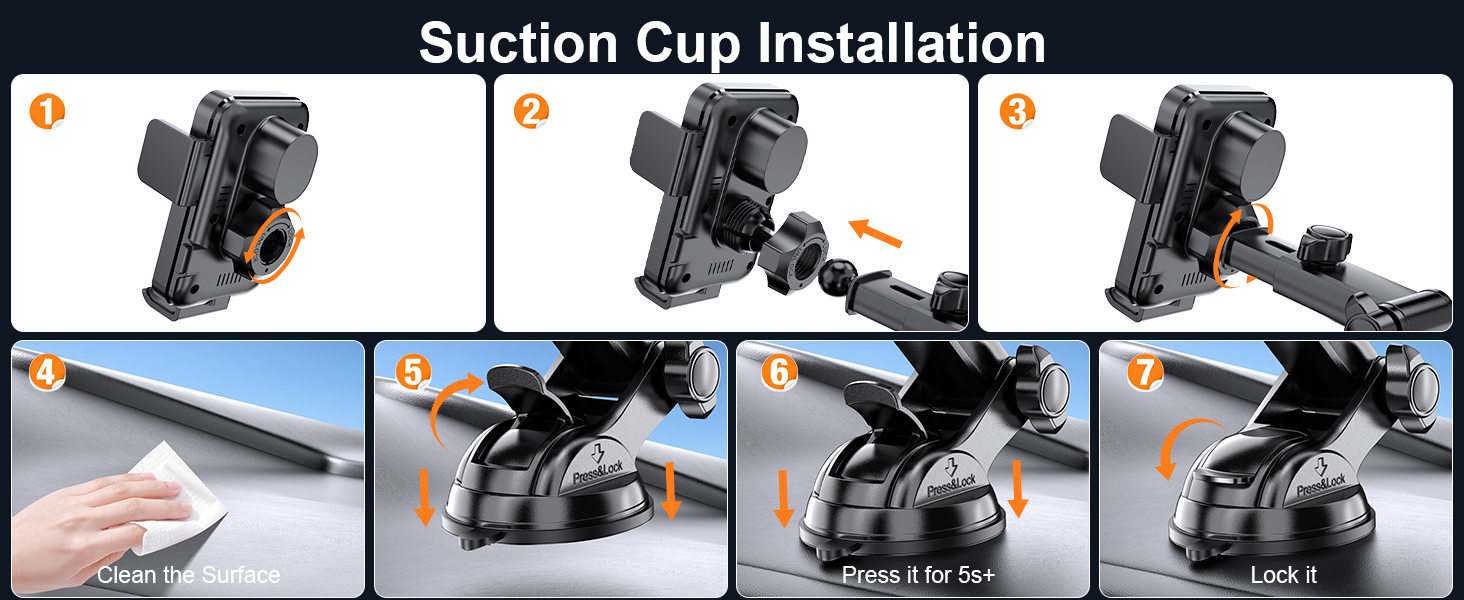 Suction Cup Installation

1

2

3

4

Clean the Surface

5

Press&Lock

6

Press&Lock

Press it for 5s+

7

Press&Lock

Lock it