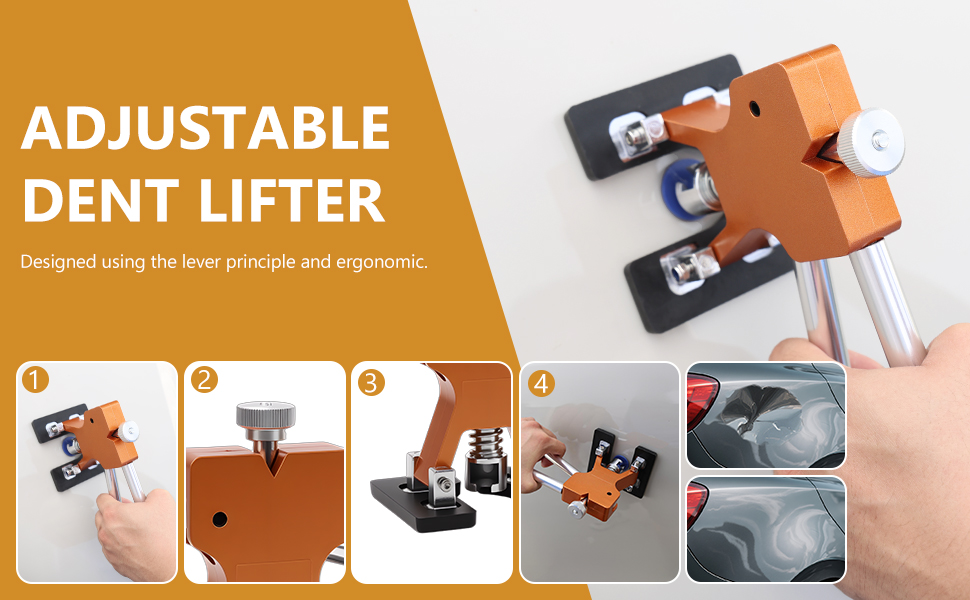 ADJUSTABLE DENT LIFTER

Designed using the lever principle and ergonomic.

1

2

3

4