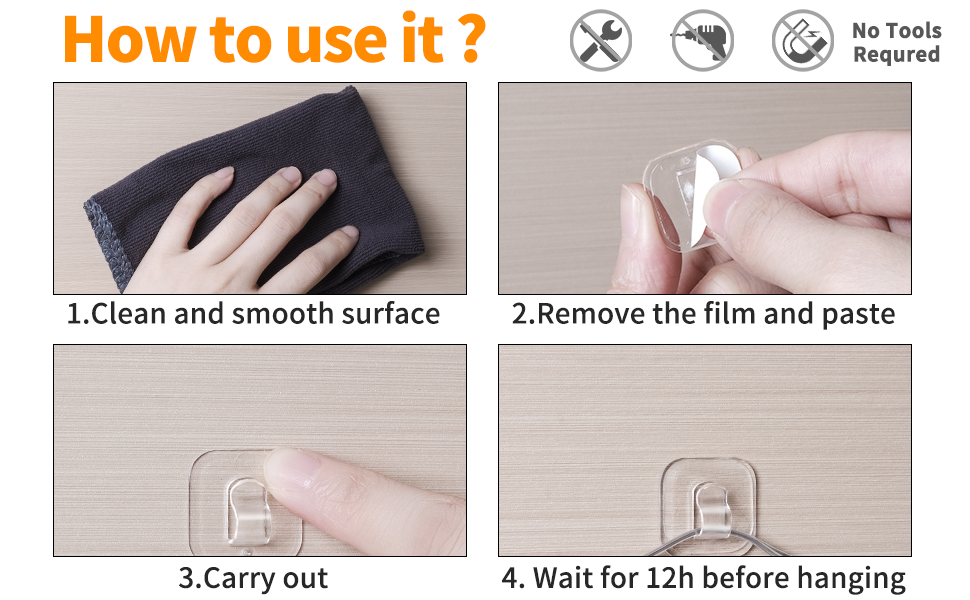 How to use it ?

No Tools Requred

1.Clean and smooth surface

2.Remove the film and paste

3.Carry out

4. Wait for 12h before hanging