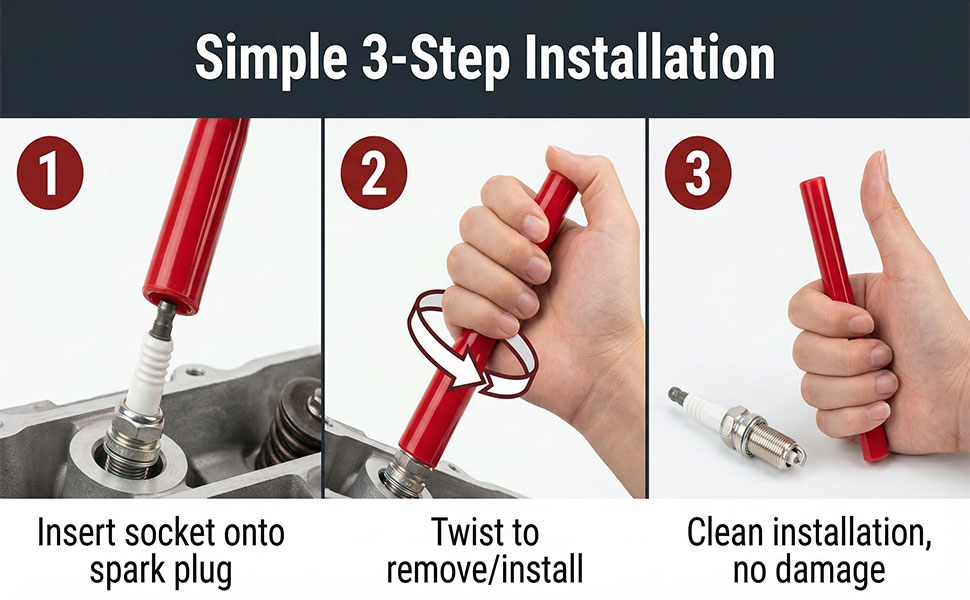 Simple 3-Step Installation

1

Insert socket onto spark plug

2

Twist to remove/install

3

Clean installation, no damage