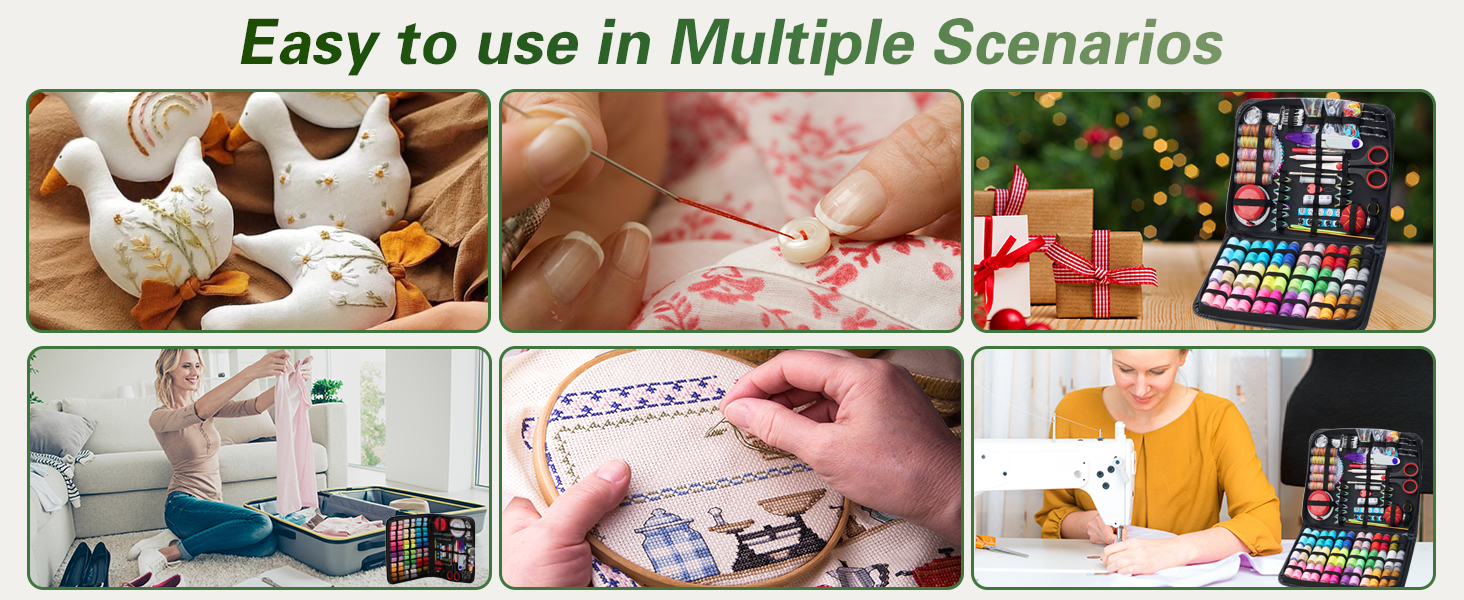 Easy to use in Multiple Scenarios