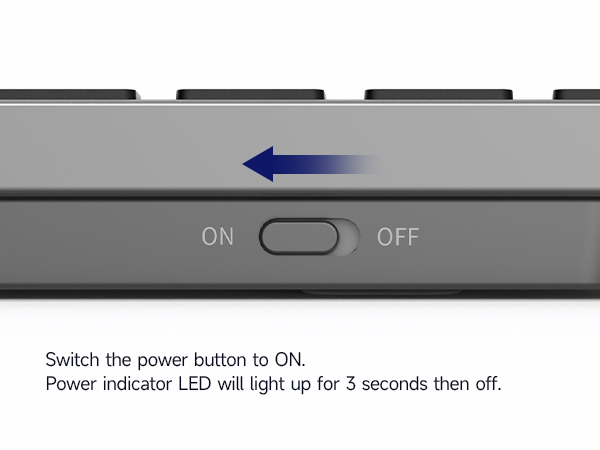 ON OFF

Switch the power button to ON.
Power indicator LED will light up for 3 seconds then off.