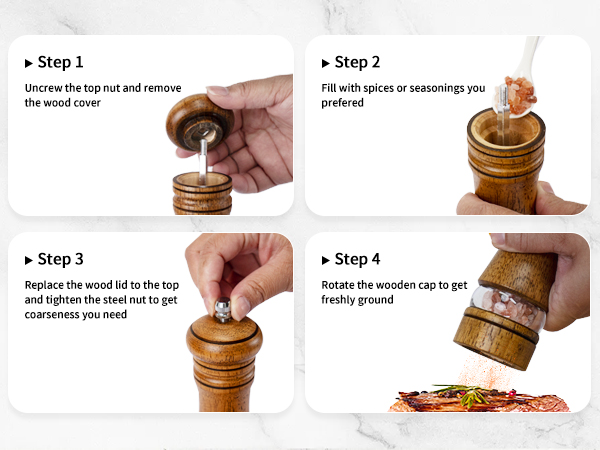 ▸ Step 1

Uncrew the top nut and remove the wood cover

▸ Step 2

Fill with spices or seasonings you prefered

▸ Step 3

Replace the wood lid to the top and tighten the steel nut to get coarseness you need

▸ Step 4

Rotate the wooden cap to get freshly ground