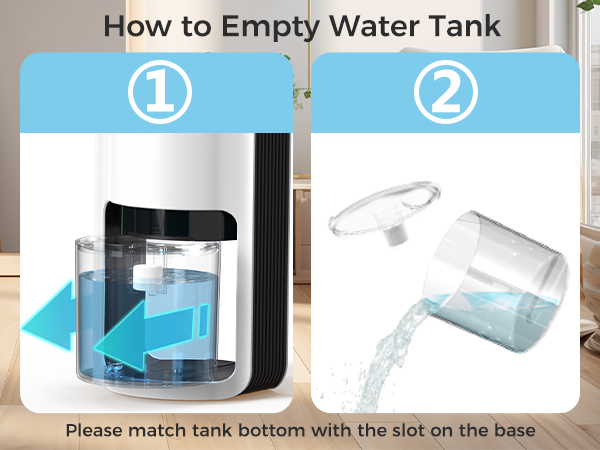 How to Empty Water Tank

①

②

Please match tank bottom with the slot on the base