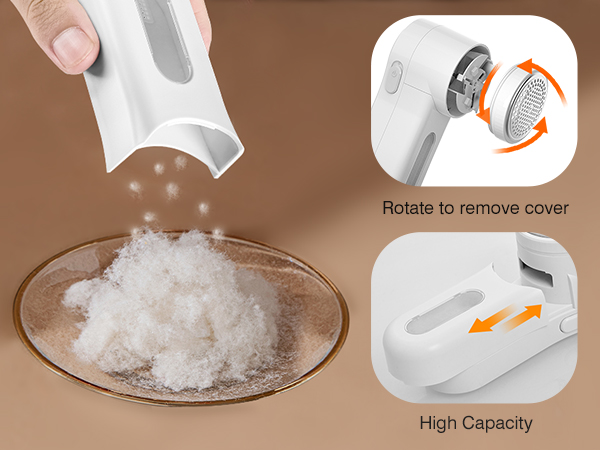 Rotate to remove cover

High Capacity