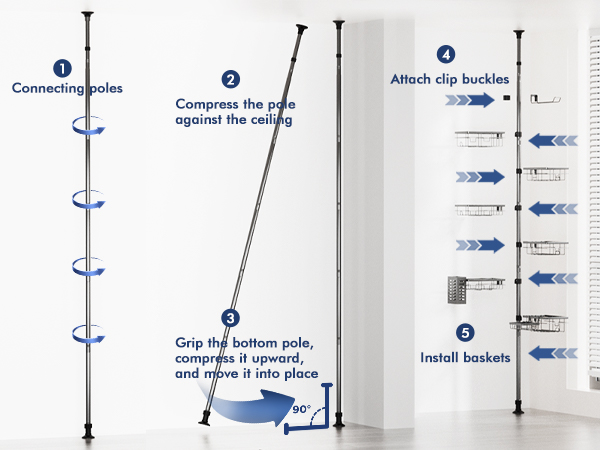 1
Connecting poles

2
Compress the pole against the ceiling

3
Grip the bottom pole, compress it upward, and move it into place

90°

4
Attach clip buckles

5
Install baskets