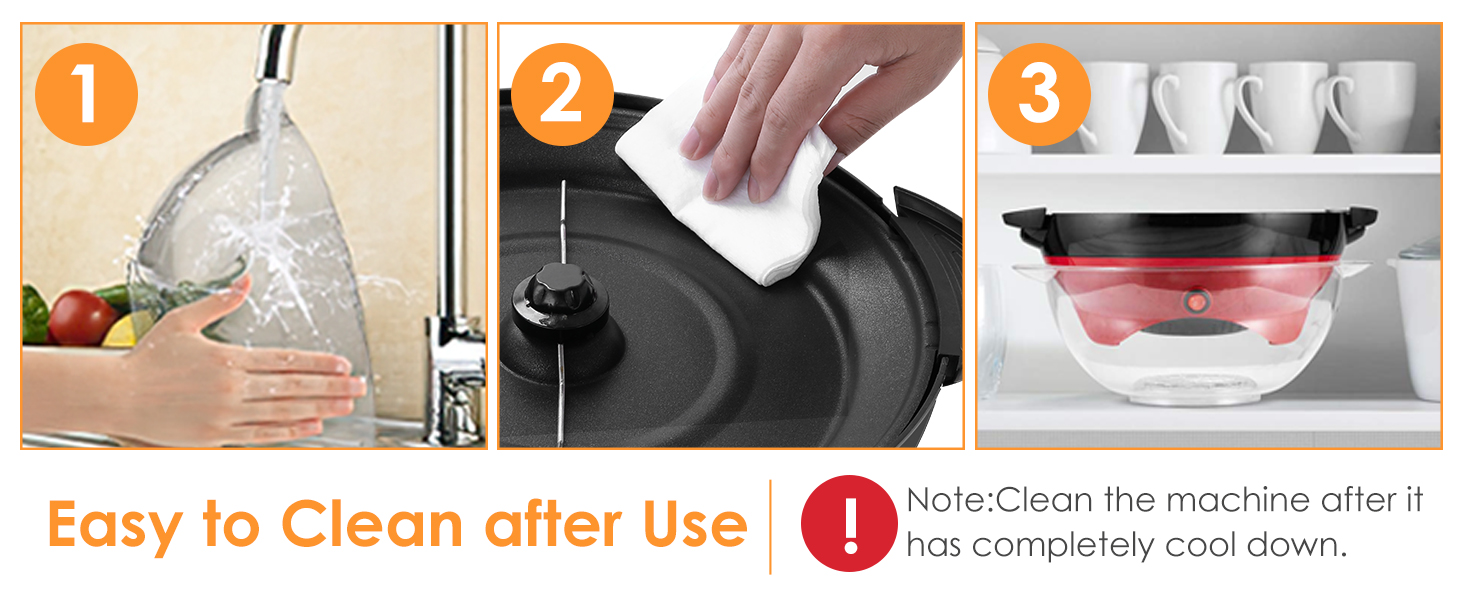 1

2

3

Easy to Clean after Use

!

Note:Clean the machine after it has completely cool down.