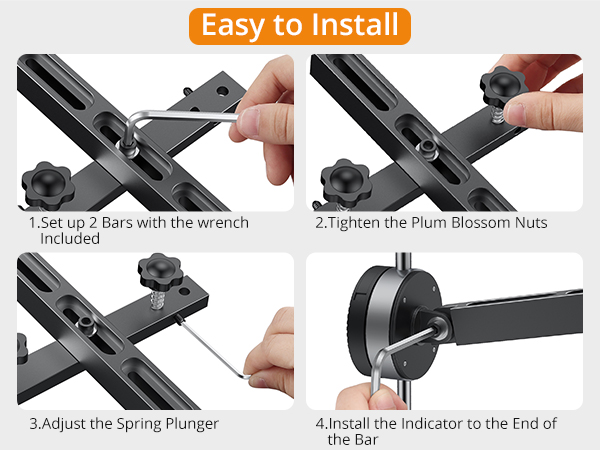 Easy to Install

1.Set up 2 Bars with the wrench Included

2.Tighten the Plum Blossom Nuts

3.Adjust the Spring Plunger

4.Install the Indicator to the End of the Bar