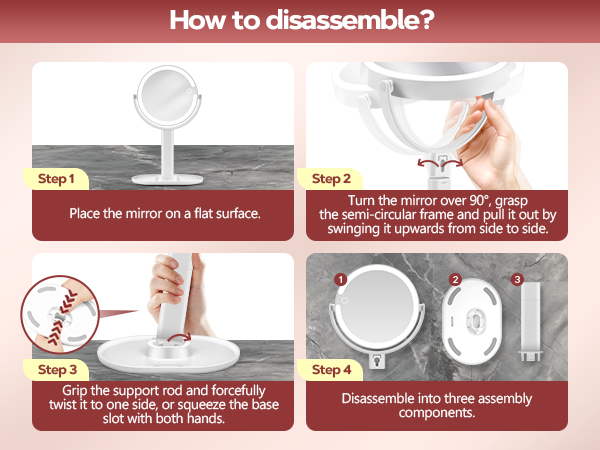 How to disassemble?

Step 1

Place the mirror on a flat surface.

Step 2

Turn the mirror over 90°, grasp the semi-circular frame and pull it out by swinging it upwards from side to side.

Step 3

Grip the support rod and forcefully twist it to one side, or squeeze the base slot with both hands.

1

2

3

Step 4

Disassemble into three assembly components.