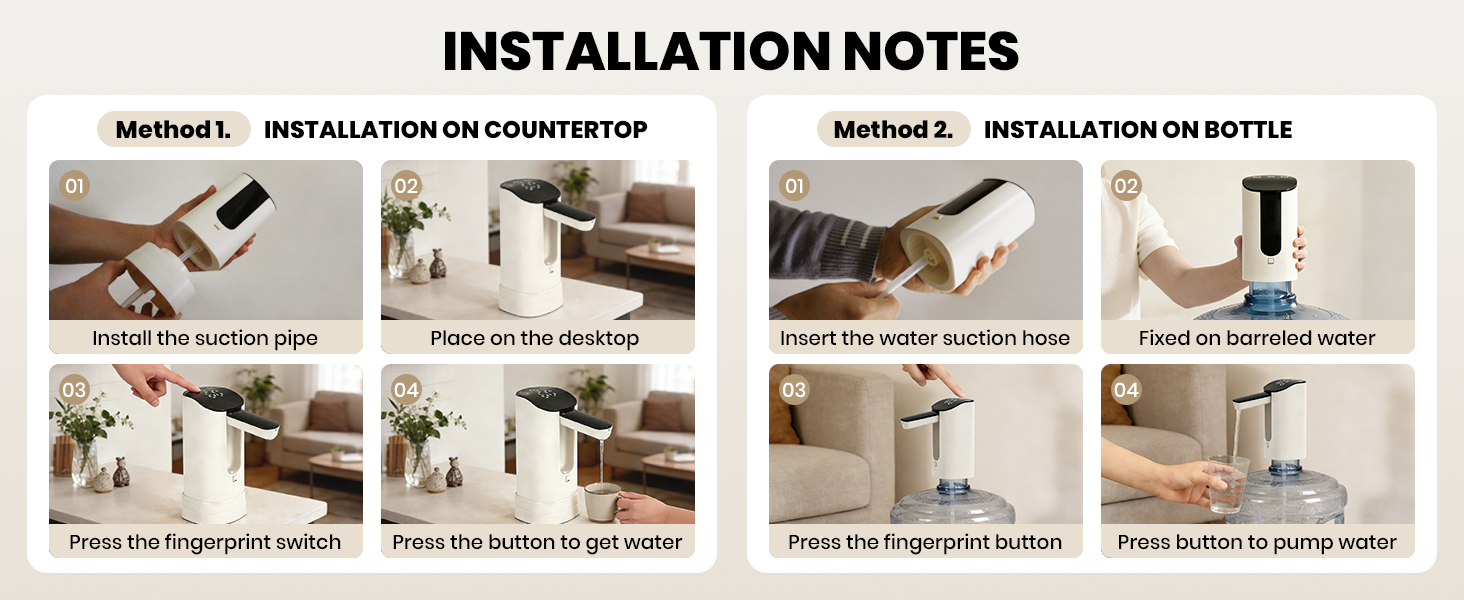 INSTALLATION NOTES

Method 1. INSTALLATION ON COUNTERTOP

01
Install the suction pipe

02
Place on the desktop

03
Press the fingerprint switch

04
Press the button to get water

Method 2. INSTALLATION ON BOTTLE

01
Insert the water suction hose

02
Fixed on barreled water

03
Press the fingerprint button

04
Press button to pump water