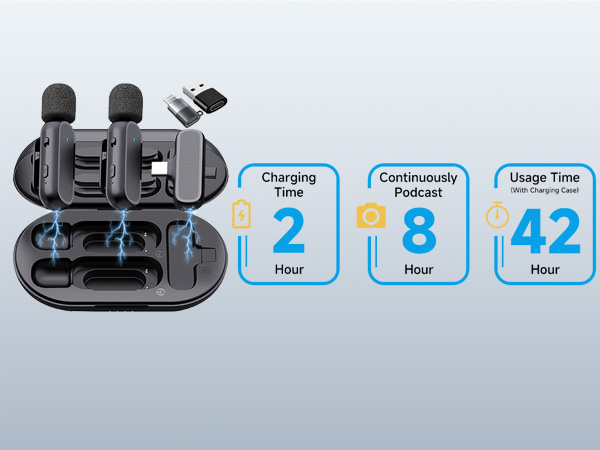 Charging Time
2
Hour

Continuously Podcast
8
Hour

Usage Time
(With Charging Case)
42
Hour