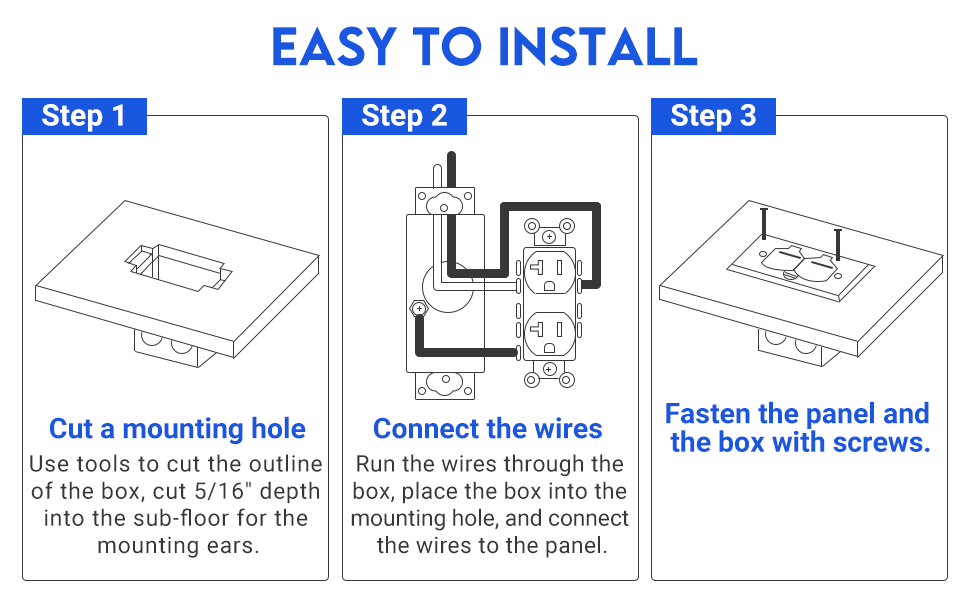 EASY TO INSTALL

Step 1

Cut a mounting hole

Use tools to cut the outline of the box, cut 5/16" depth into the sub-floor for the mounting ears.

Step 2

Connect the wires

Run the wires through the box, place the box into the mounting hole, and connect the wires to the panel.

Step 3

Fasten the panel and the box with screws.