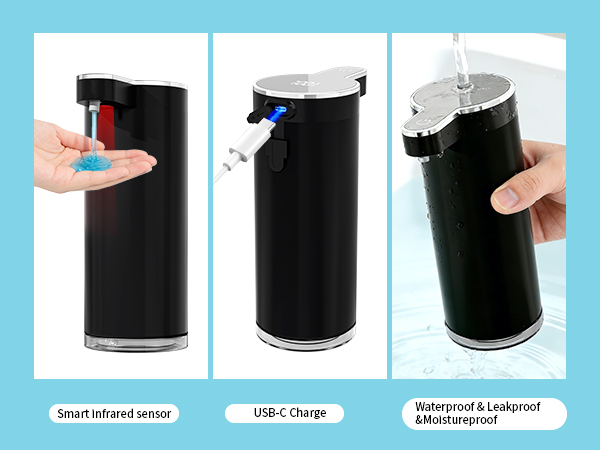 Smart infrared sensor

USB-C Charge

Waterproof & Leakproof &Moistureproof