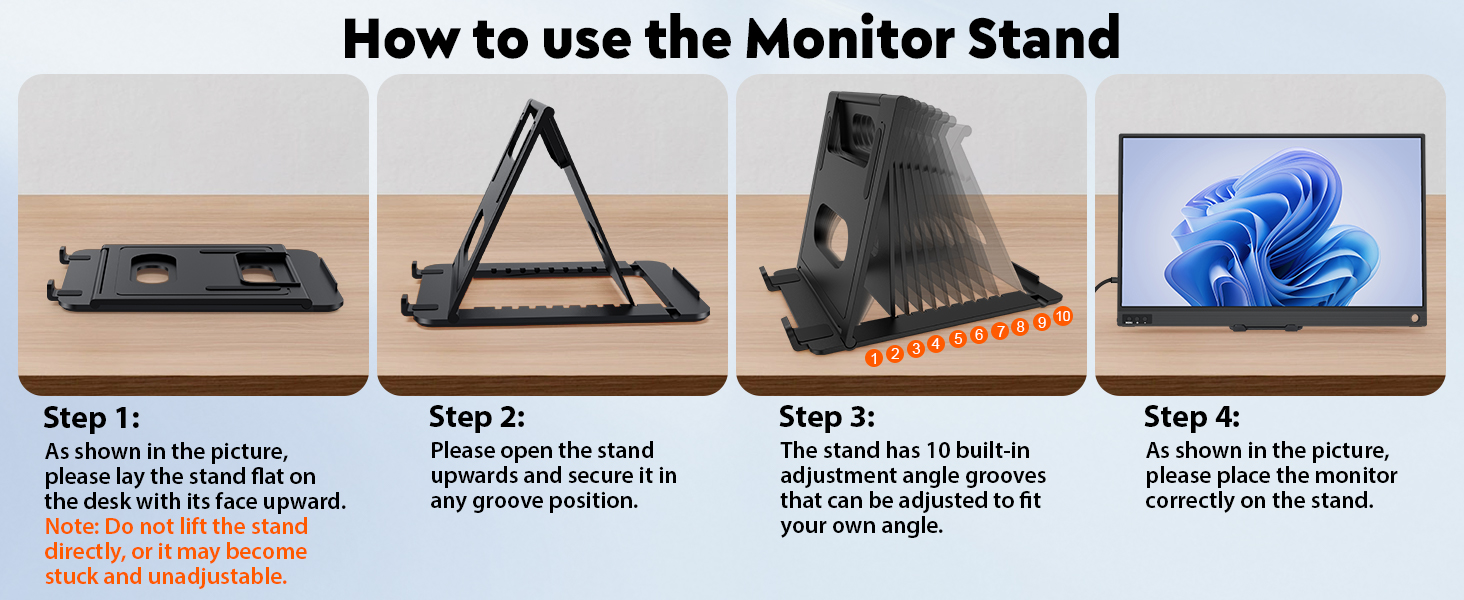 How to use the Monitor Stand

1 2 3 4 5 6 7 8 9 10

Step 1:
As shown in the picture, please lay the stand flat on the desk with its face upward.
Note: Do not lift the stand directly, or it may become stuck and unadjustable.

Step 2:
Please open the stand upwards and secure it in any groove position.

Step 3:
The stand has 10 built-in adjustment angle grooves that can be adjusted to fit your own angle.

Step 4:
As shown in the picture, please place the monitor correctly on the stand.