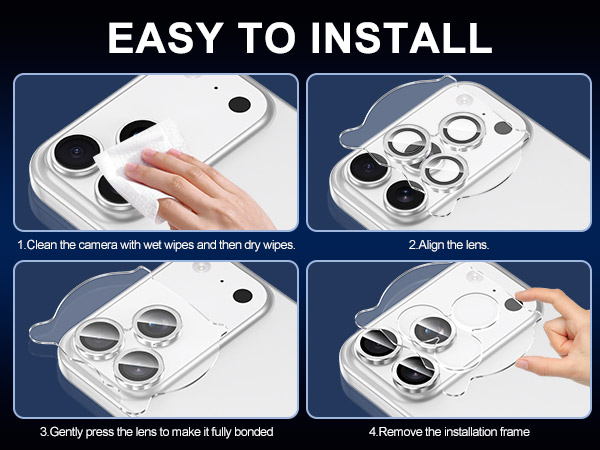 EASY TO INSTALL

1.Clean the camera with wet wipes and then dry wipes.

2.Align the lens.

3.Gently press the lens to make it fully bonded

4.Remove the installation frame