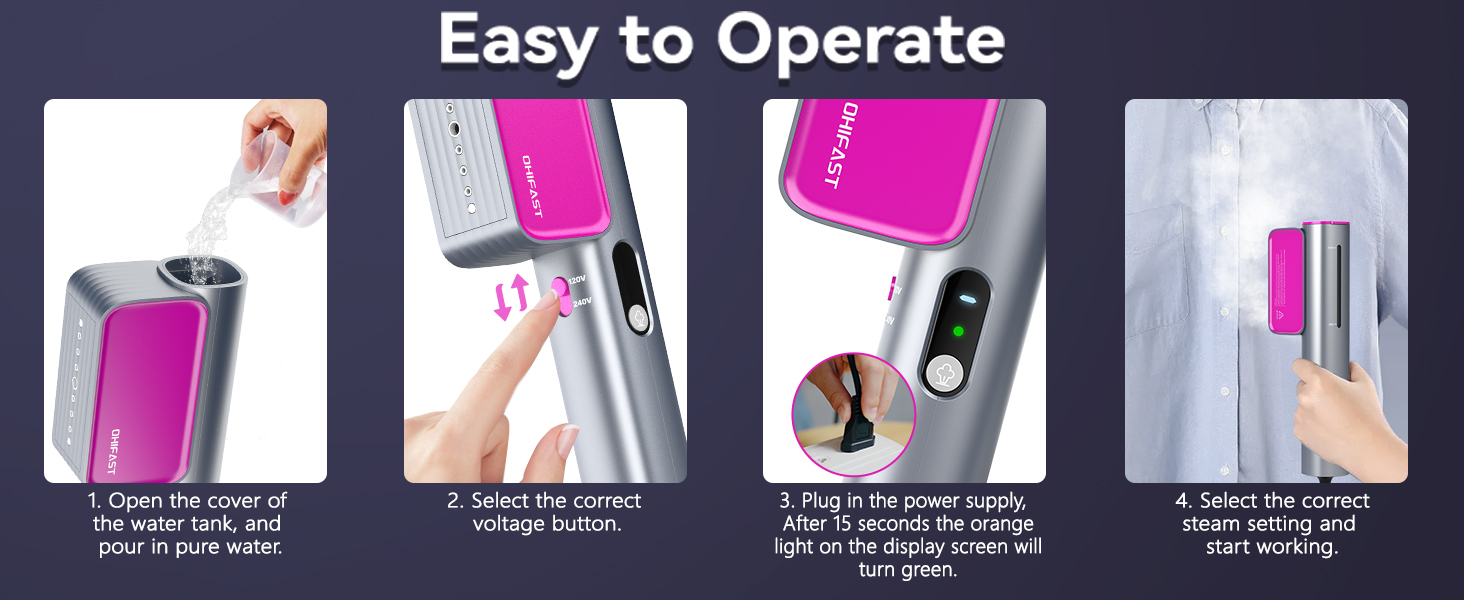 Easy to Operate

OHIFAST

1. Open the cover of the water tank, and pour in pure water.

OHIFAST

120V

240V

2. Select the correct voltage button.

OHIFAST

3. Plug in the power supply, After 15 seconds the orange light on the display screen will turn green.

4. Select the correct steam setting and start working.