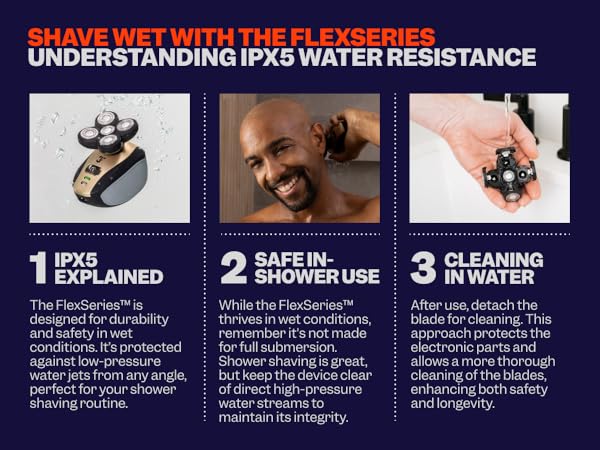 SHAVE WET WITH THE FLEXSERIES
UNDERSTANDING IPX5 WATER RESISTANCE

1 IPX5 EXPLAINED

The FlexSeries™ is designed for durability and safety in wet conditions. It's protected against low-pressure water jets from any angle, perfect for your shower shaving routine.

2 SAFE IN-SHOWER USE

While the FlexSeries™ thrives in wet conditions, remember it's not made for full submersion. Shower shaving is great, but keep the device clear of direct high-pressure water streams to maintain its integrity.

3 CLEANING IN WATER

After use, detach the blade for cleaning. This approach protects the electronic parts and allows a more thorough cleaning of the blades, enhancing both safety and longevity.