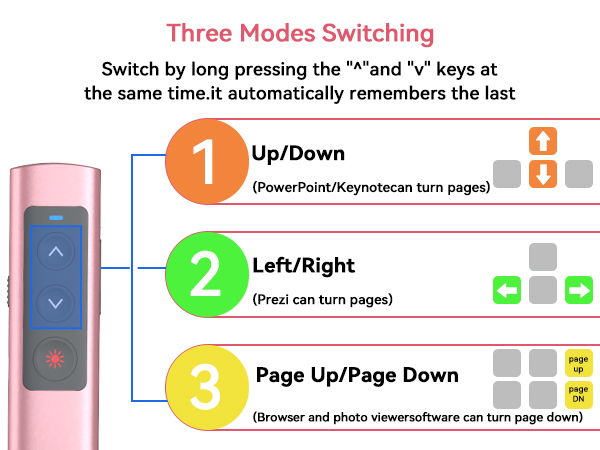 Three Modes Switching

Switch by long pressing the "^"and "v" keys at the same time.it automatically remembers the last

1 Up/Down

(PowerPoint/Keynotecan turn pages)

2 Left/Right

(Prezi can turn pages)

3 Page Up/Page Down

page up

page DN

(Browser and photo viewersoftware can turn page down)