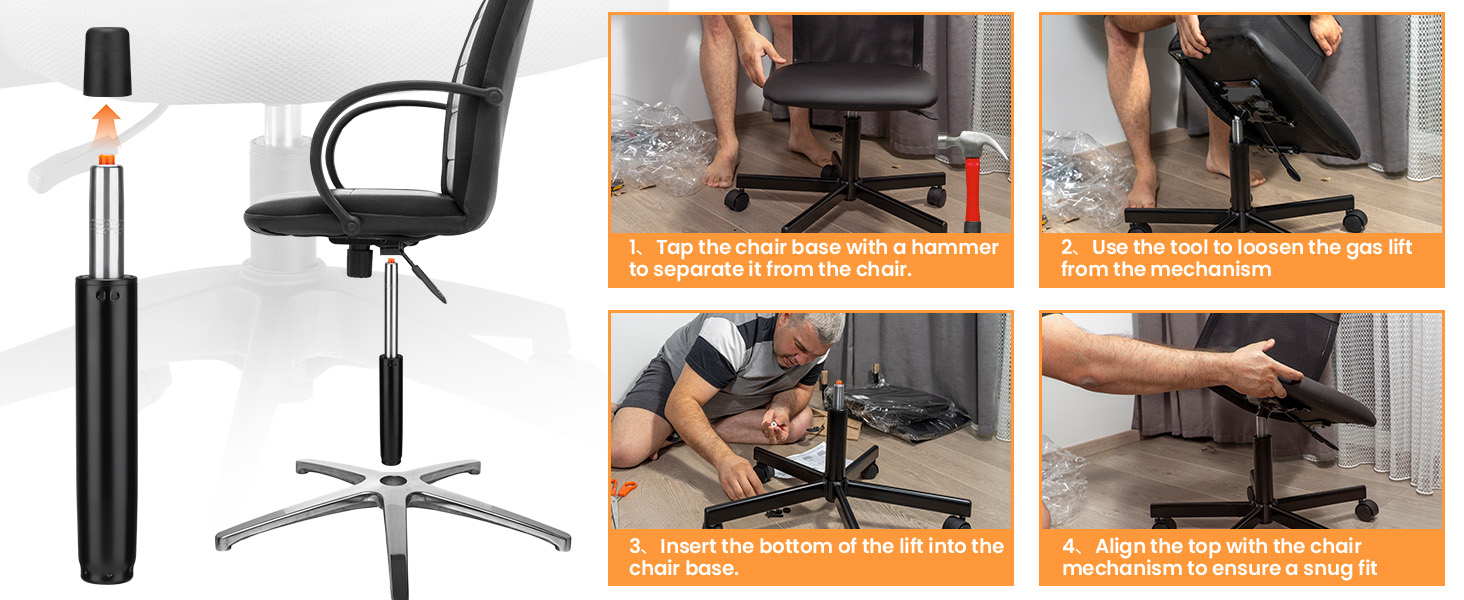 1、Tap the chair base with a hammer to separate it from the chair.

2、Use the tool to loosen the gas lift from the mechanism

3、Insert the bottom of the lift into the chair base.

4、Align the top with the chair mechanism to ensure a snug fit