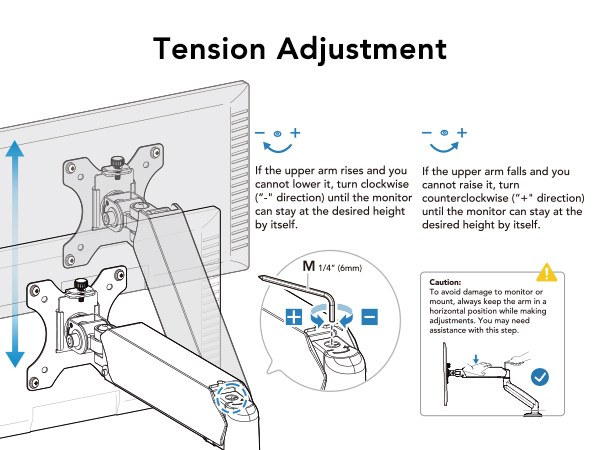 Tension Adjustment

− +

If the upper arm rises and you cannot lower it, turn clockwise ("-" direction) until the monitor can stay at the desired height by itself.

− +

If the upper arm falls and you cannot raise it, turn counterclockwise ("+" direction) until the monitor can stay at the desired height by itself.

M 1/4" (6mm)

+ −

Caution:
To avoid damage to monitor or mount, always keep the arm in a horizontal position while making adjustments. You may need assistance with this step.