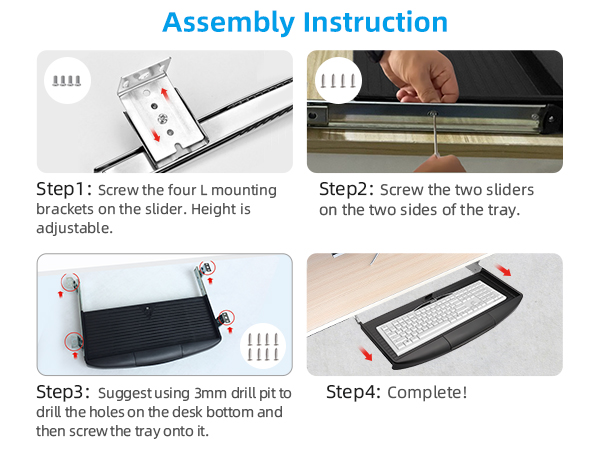 Assembly Instruction

Step1: Screw the four L mounting brackets on the slider. Height is adjustable.

Step2: Screw the two sliders on the two sides of the tray.

Step3: Suggest using 3mm drill pit to drill the holes on the desk bottom and then screw the tray onto it.

Step4: Complete!