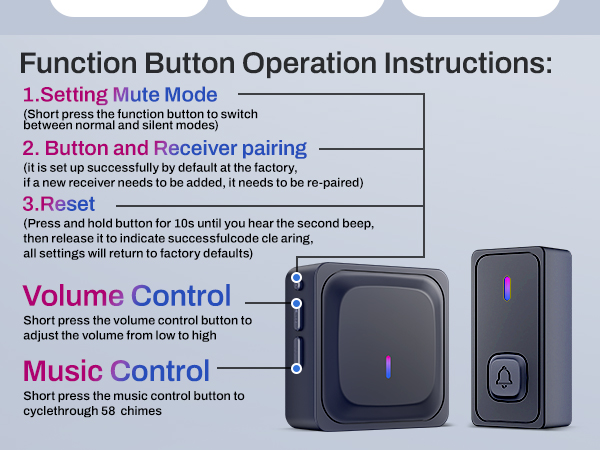 Function Button Operation Instructions:

1.Setting Mute Mode
(Short press the function button to switch between normal and silent modes)

2. Button and Receiver pairing
(it is set up successfully by default at the factory, if a new receiver needs to be added, it needs to be re-paired)

3.Reset
(Press and hold button for 10s until you hear the second beep, then release it to indicate successfulcode cle aring, all settings will return to factory defaults)

Volume Control
Short press the volume control button to adjust the volume from low to high

Music Control
Short press the music control button to cyclethrough 58 chimes