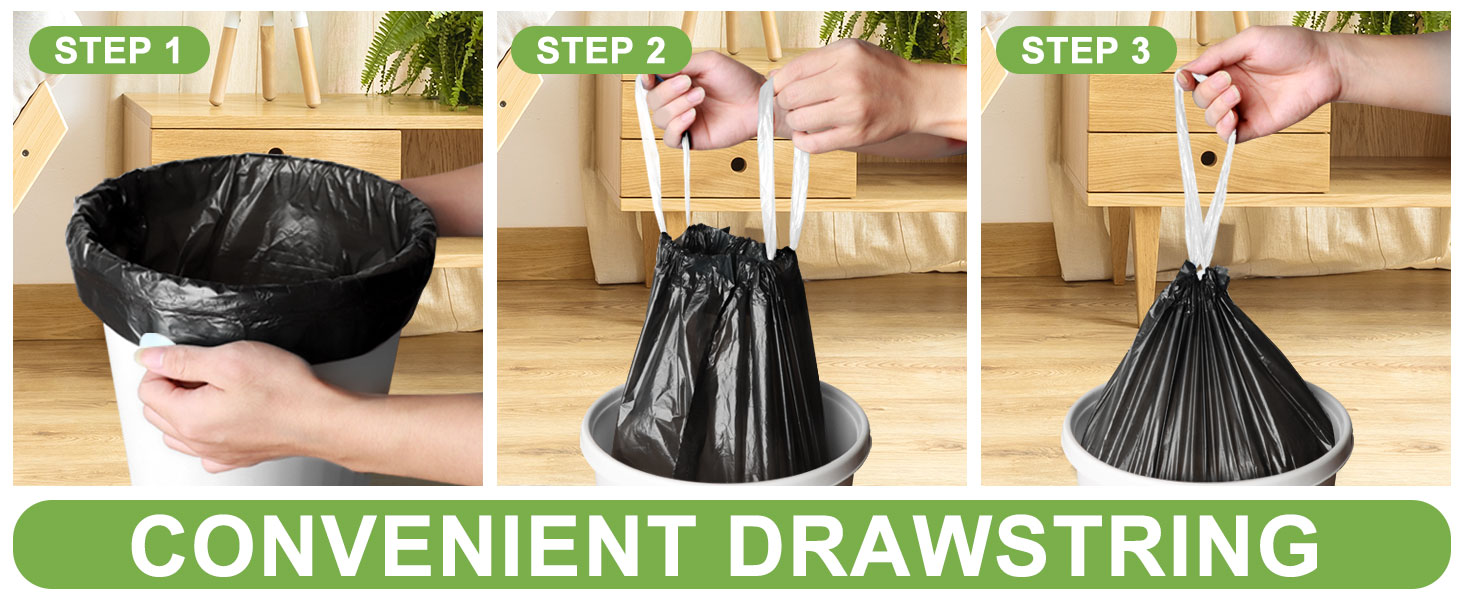 STEP 1

STEP 2

STEP 3

CONVENIENT DRAWSTRING