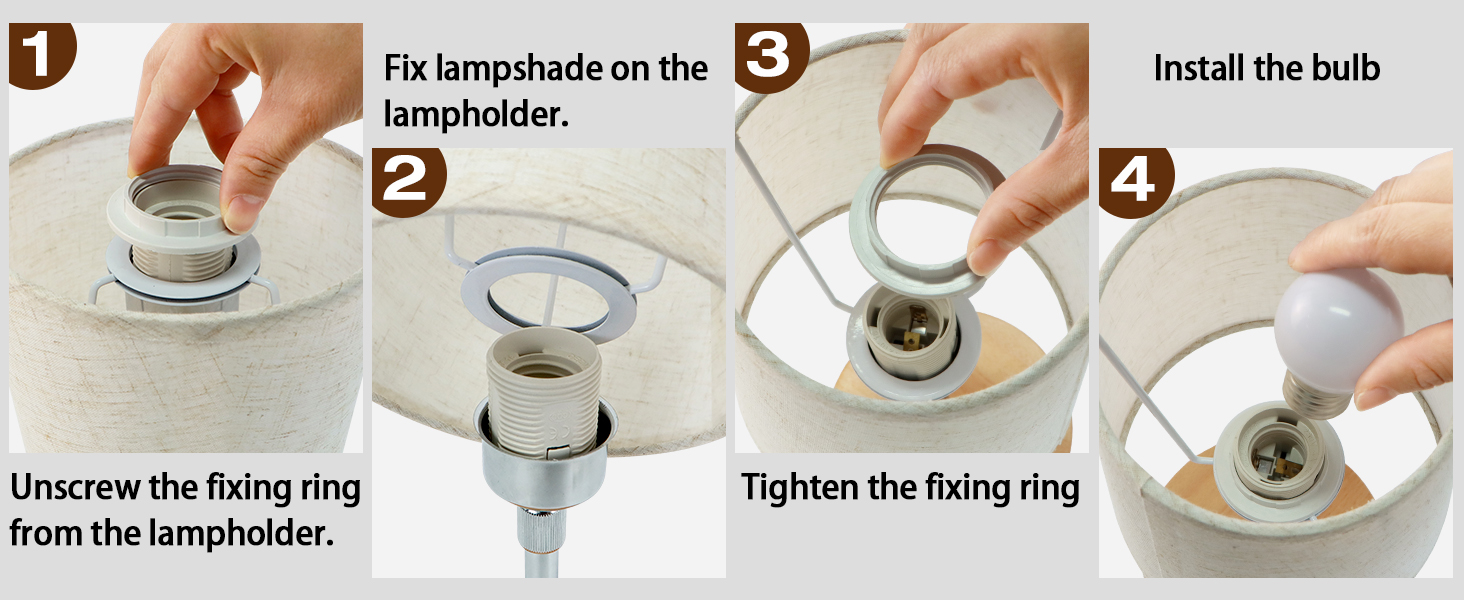 1

Unscrew the fixing ring from the lampholder.

Fix lampshade on the lampholder.

2

3

Tighten the fixing ring

Install the bulb

4