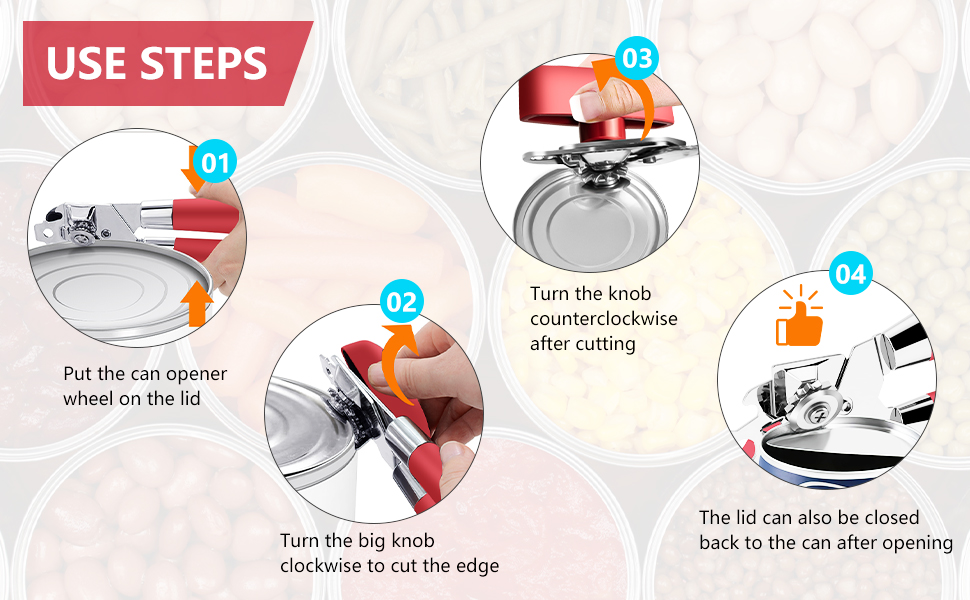 USE STEPS

01

Put the can opener wheel on the lid

02

Turn the big knob clockwise to cut the edge

03

Turn the knob counterclockwise after cutting

04

The lid can also be closed back to the can after opening