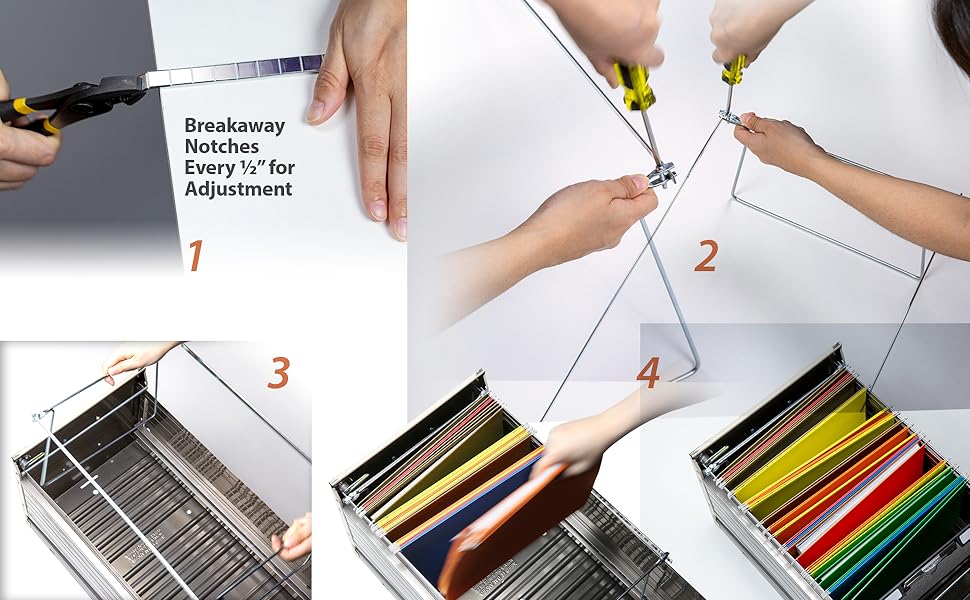 Breakaway Notches Every ½" for Adjustment

1

2

3

4