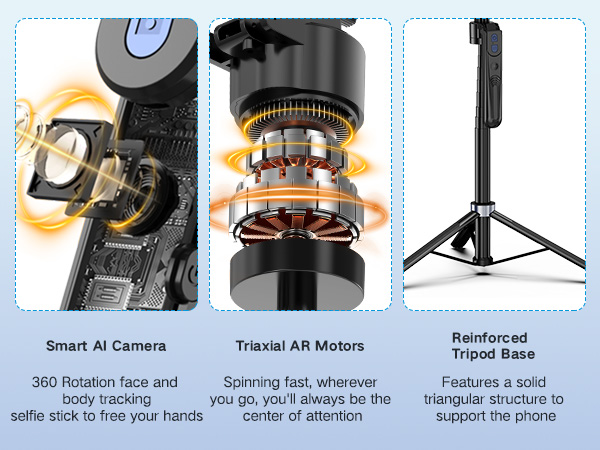 Smart AI Camera

360 Rotation face and body tracking selfie stick to free your hands

Triaxial AR Motors

Spinning fast, wherever you go, you'll always be the center of attention

Reinforced Tripod Base

Features a solid triangular structure to support the phone