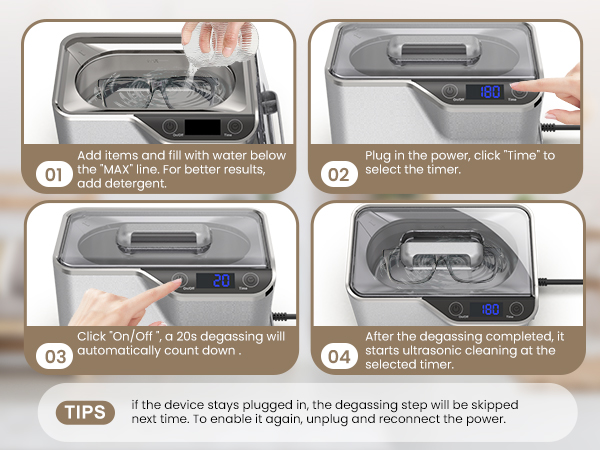 On/Off Time

01 Add items and fill with water below the "MAX" line. For better results, add detergent.

180
On/Off Time

02 Plug in the power, click "Time" to select the timer.

20
On/Off Time

03 Click "On/Off ", a 20s degassing will automatically count down .

180
On/Off Time

04 After the degassing completed, it starts ultrasonic cleaning at the selected timer.

TIPS if the device stays plugged in, the degassing step will be skipped next time. To enable it again, unplug and reconnect the power.